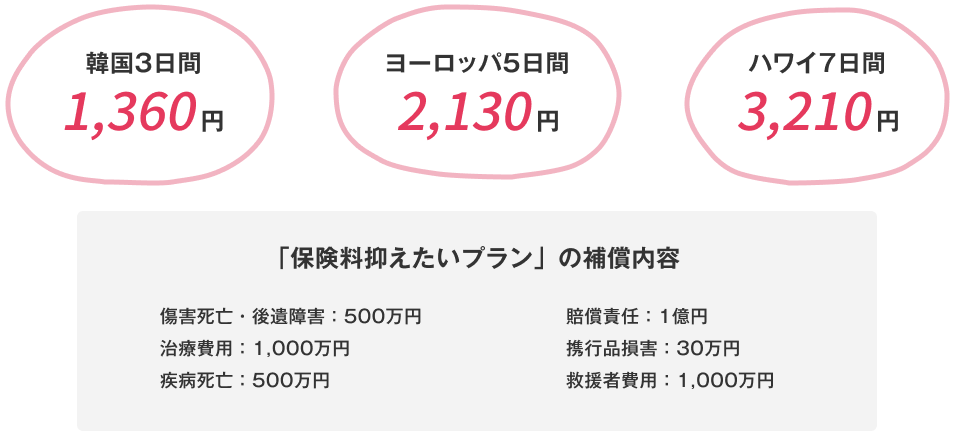 韓国3日間
1,360円

ヨーロッパ5日間
2,130円

ハワイ7日間
3,210円

「保険料抑えたいプラン」の補償内容

傷害死亡・後遺障害：500万円
治療費用：1,000万円
疾病死亡：500万円

賠償責任：1億円
携行品損害：30万円
救援者費用：1,000万円